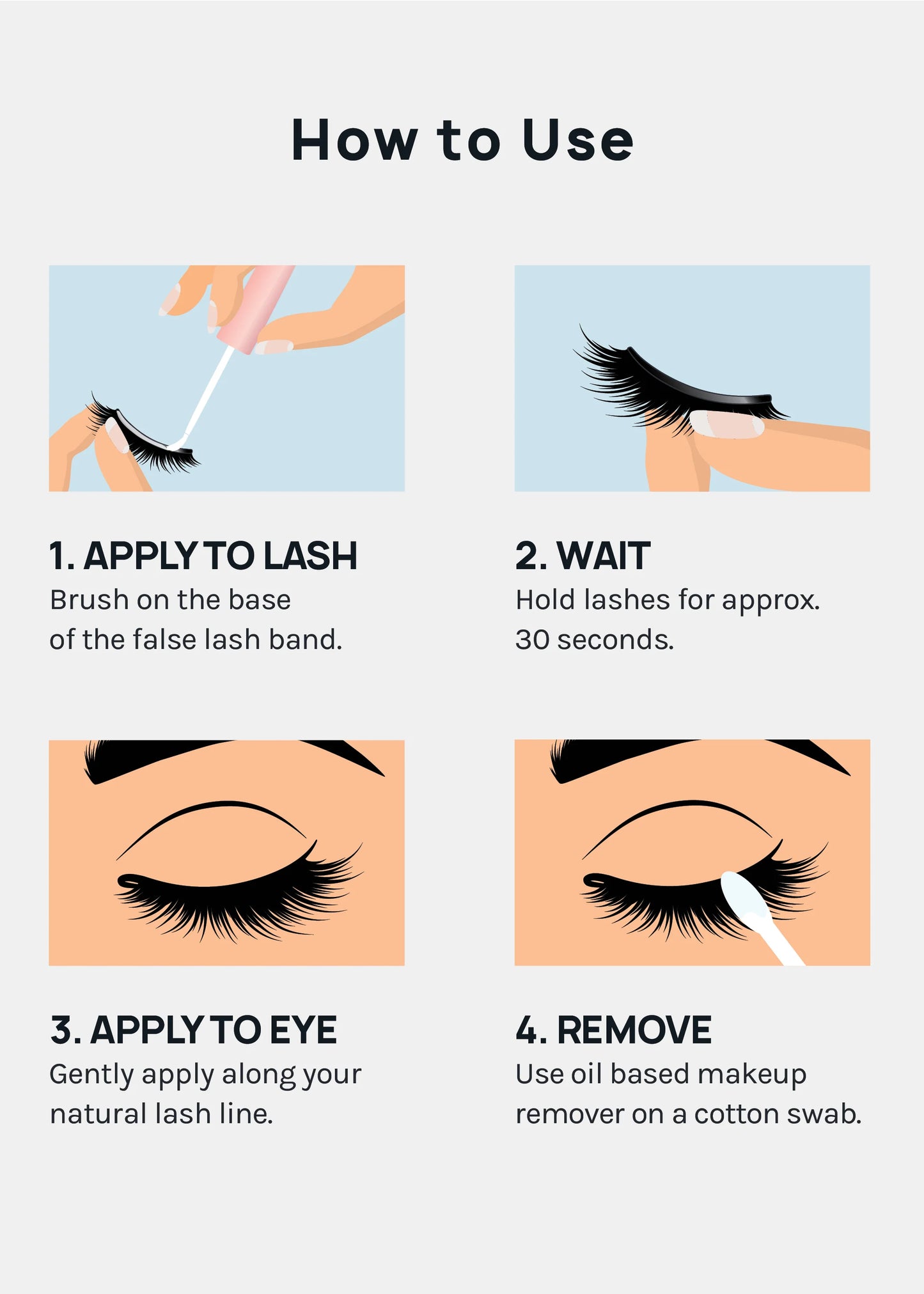 How to Use

1. APPLY TO LASH
Brush on the base of the false lash band.

2. WAIT
Hold lashes for approx. 30 seconds.

3. APPLY TO EYE
Gently apply along your natural lash line.

4. REMOVE
Use oil based makeup remover on a cotton swab.