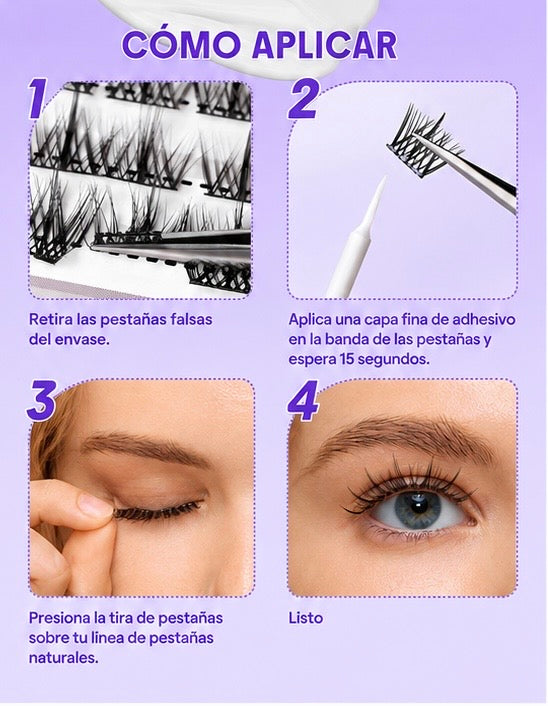 CÓMO APLICAR

1

Retira las pestañas falsas del envase.

2

Aplica una capa fina de adhesivo en la banda de las pestañas y espera 15 segundos.

3

Presiona la tira de pestañas sobre tu línea de pestañas naturales.

4

Listo